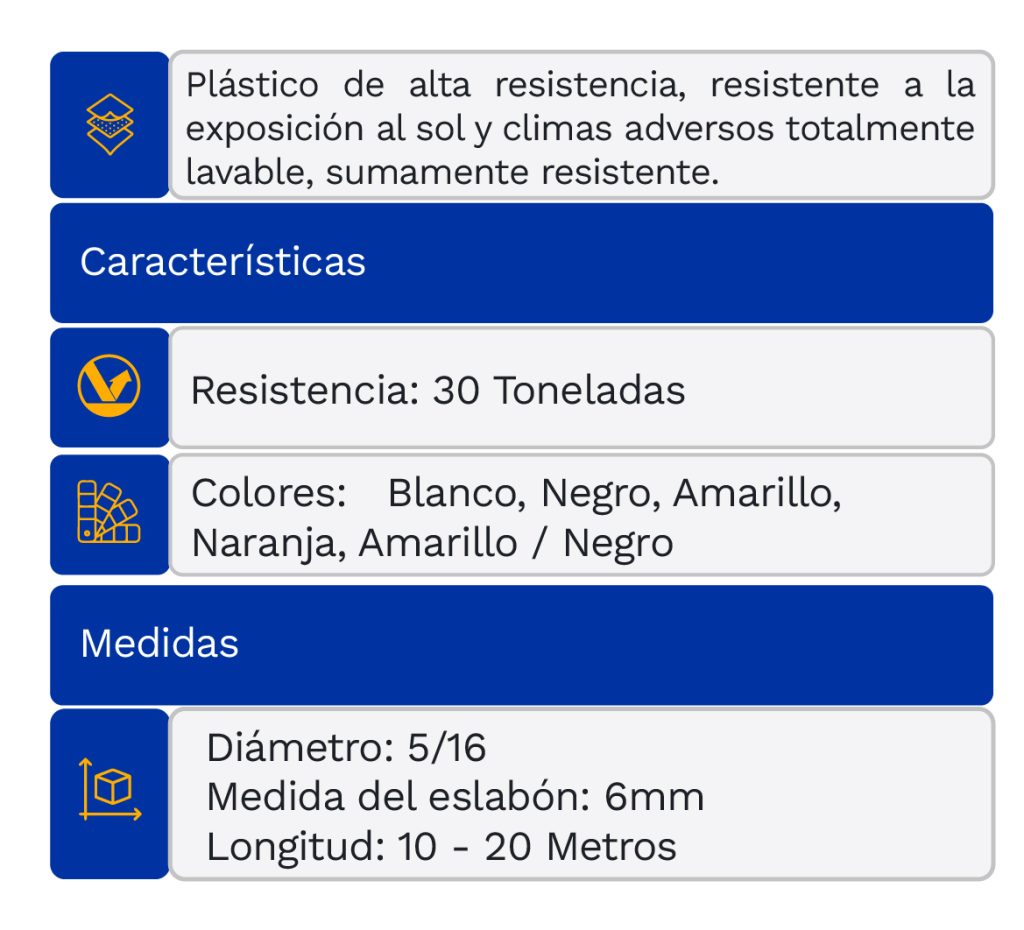 Plástico de alta resistencia, resistente a la exposición al sol y climas adversos totalmente lavable, sumamente resistente.

Características

Resistencia: 30 Toneladas

Colores: Blanco, Negro, Amarillo, Naranja, Amarillo / Negro

Medidas

Diámetro: 5/16
Medida del eslabón: 6mm
Longitud: 10 - 20 Metros